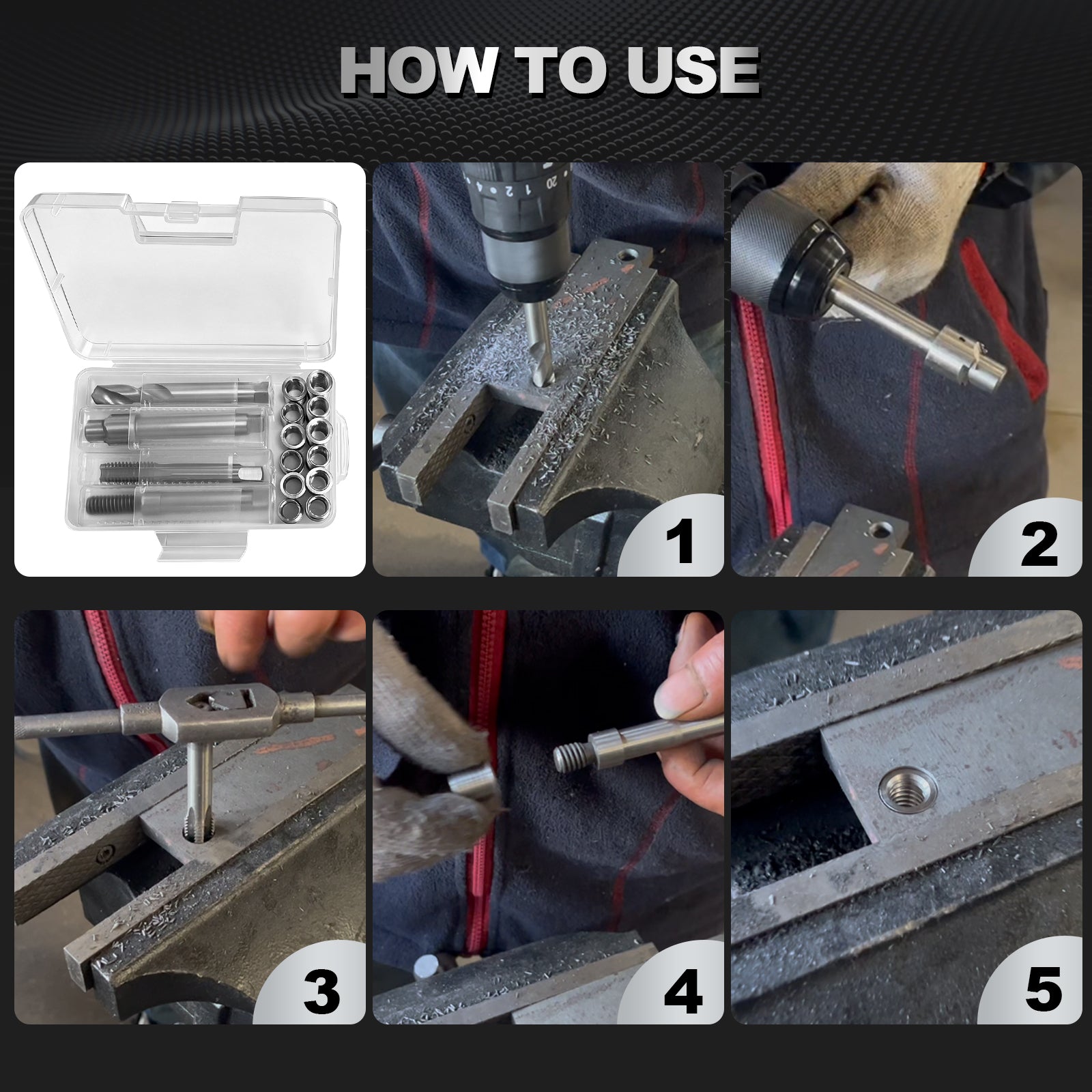 HOW TO USE

1

2

3

4

5