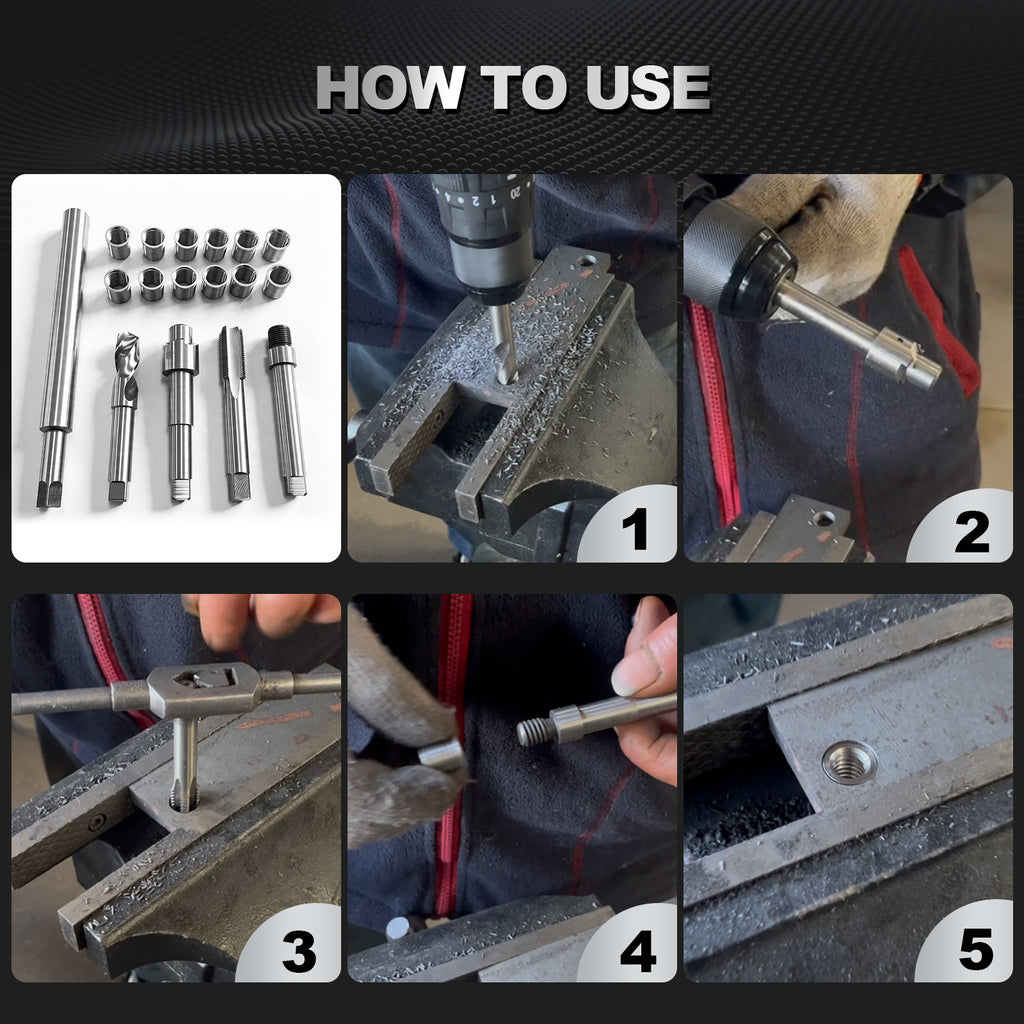 HOW TO USE

1

2

3

4

5