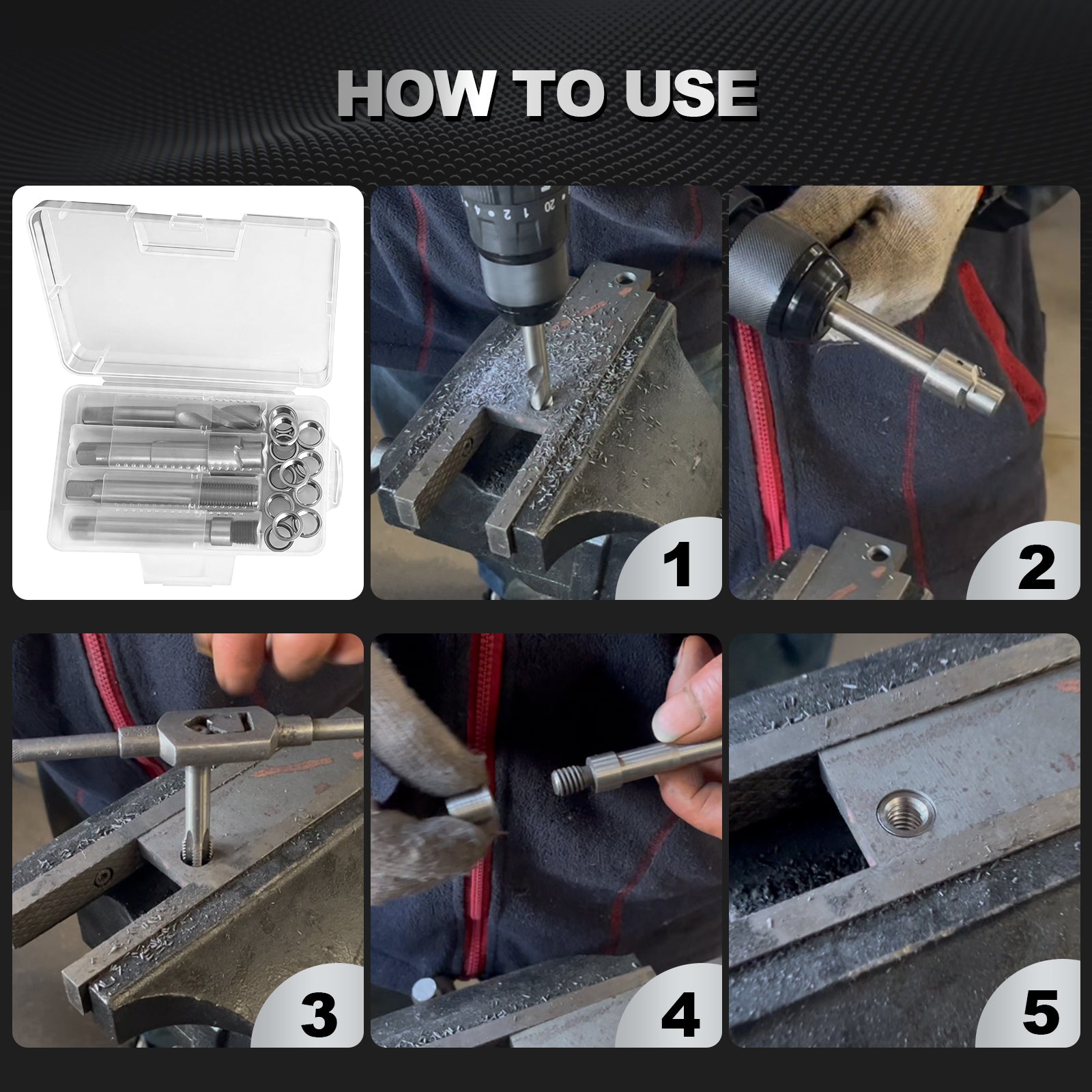 HOW TO USE

1

2

3

4

5