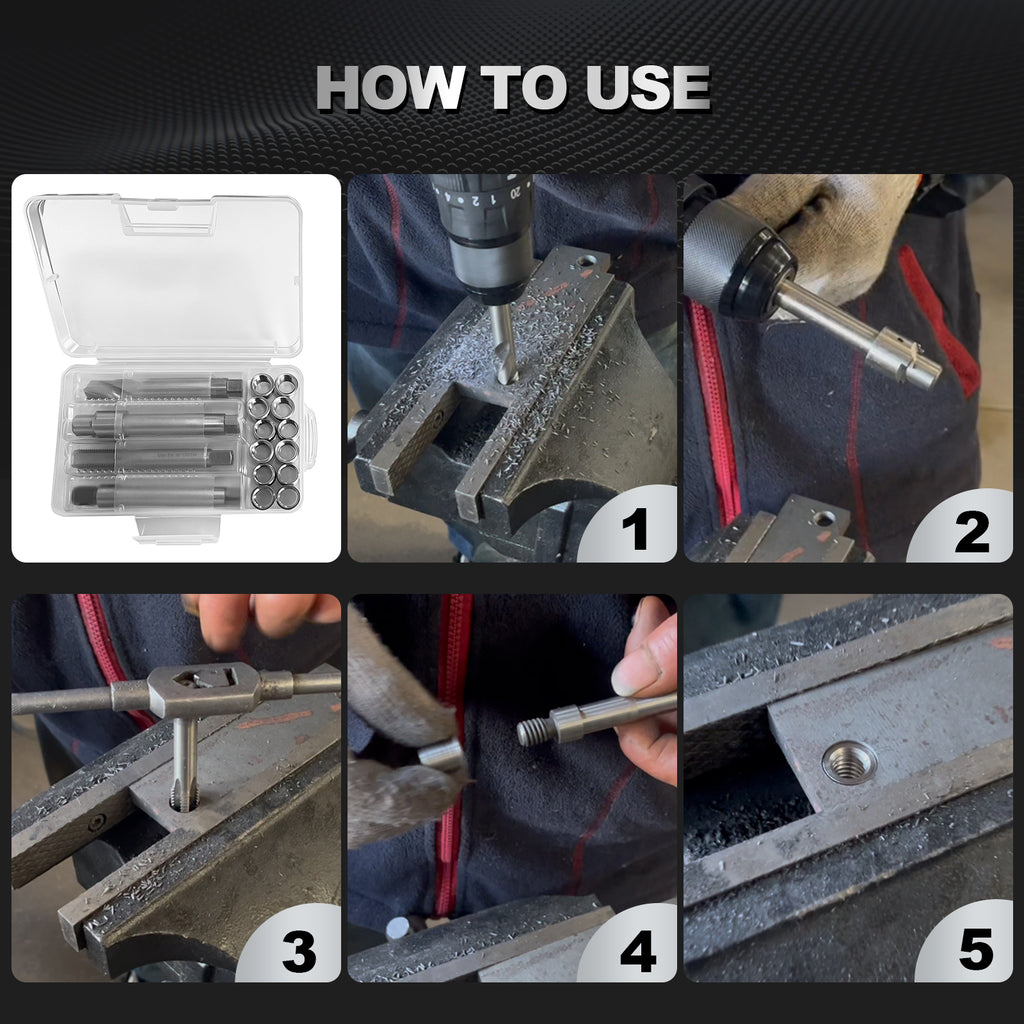 HOW TO USE

1

2

3

4

5