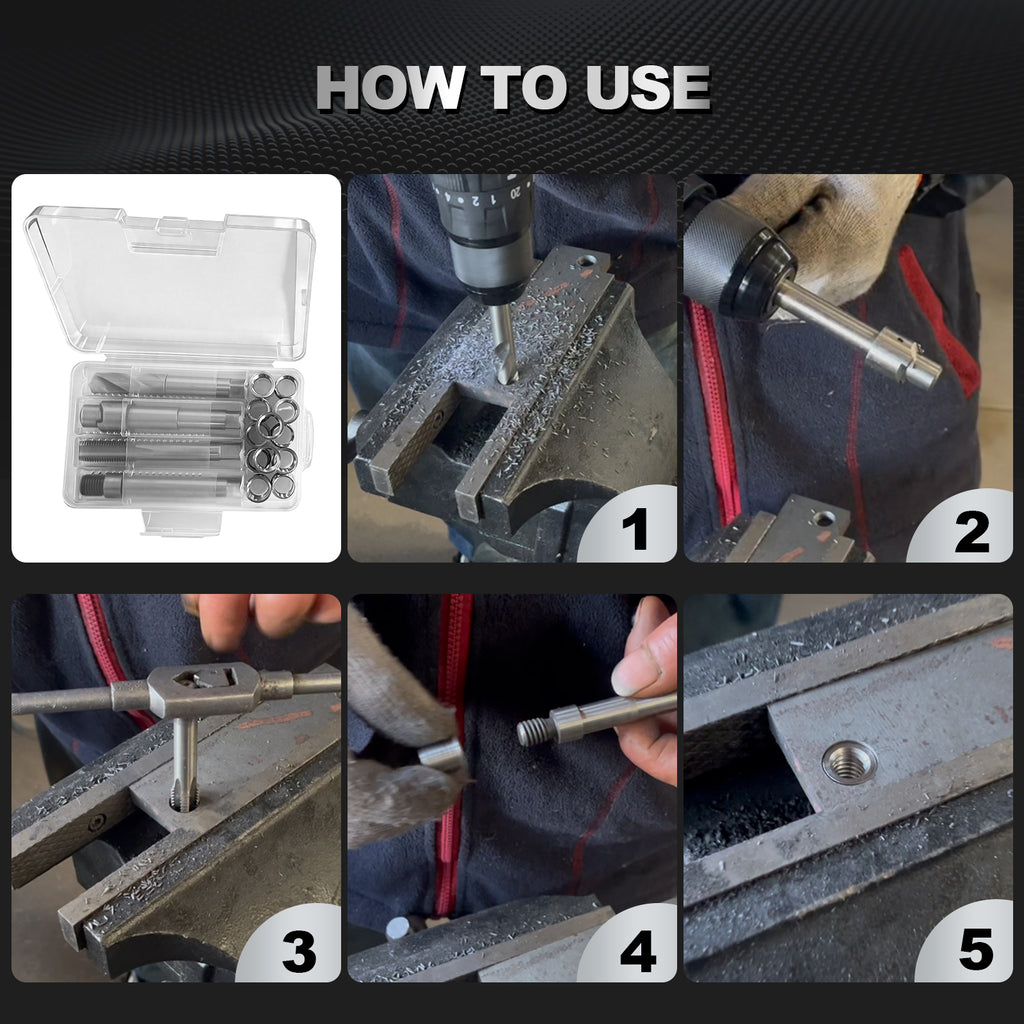 HOW TO USE

1

2

3

4

5